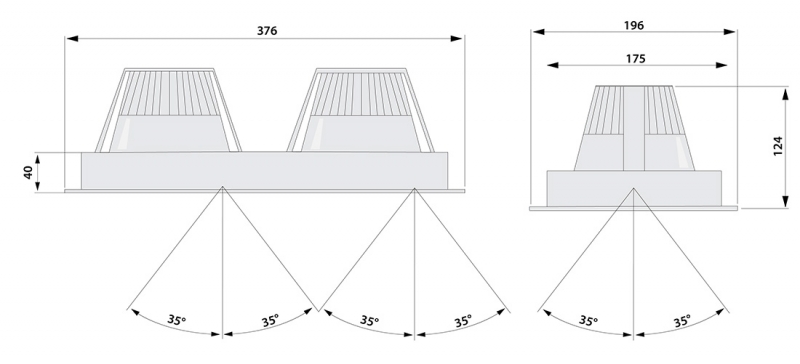 376
40
35°
35°
35°
35°
196
175
124
35°
35°